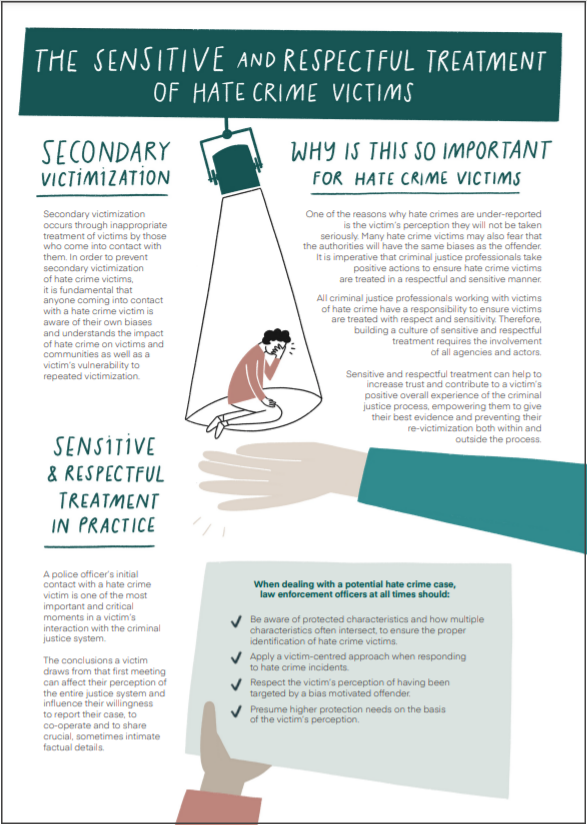 THE SENSITIVE AND RESPECTFUL TREATMENT OF HATE CRIME VICTIMS

SECONDARY VICTIMIZATION

Secondary victimization occurs through inappropriate treatment of victims by those who come into contact with them. In order to prevent secondary victimization of hate crime victims, it is fundamental that anyone coming into contact with a hate crime victim is aware of their own biases and understands the impact of hate crime on victims and communities as well as a victim's vulnerability to repeated victimization.

WHY IS THIS SO IMPORTANT FOR HATE CRIME VICTIMS

One of the reasons why hate crimes are under-reported is the victim's perception they will not be taken seriously. Many hate crime victims may also fear that the authorities will have the same biases as the offender. It is imperative that criminal justice professionals take positive actions to ensure hate crime victims are treated in a respectful and sensitive manner.

All criminal justice professionals working with victims of hate crime have a responsibility to ensure victims are treated with respect and sensitivity. Therefore, building a culture of sensitive and respectful treatment requires the involvement of all agencies and actors.

Sensitive and respectful treatment can help to increase trust and contribute to a victim's positive overall experience of the criminal justice process, empowering them to give their best evidence and preventing their re-victimization both within and outside the process.

SENSITIVE & RESPECTFUL TREATMENT IN PRACTICE

A police officer's initial contact with a hate crime victim is one of the most important and critical moments in a victim's interaction with the criminal justice system.

The conclusions a victim draws from that first meeting can affect their perception of the entire justice system and influence their willingness to report their case, to co-operate and to share crucial, sometimes intimate factual details.

When dealing with a potential hate crime case, law enforcement officers at all times should:

✓ Be aware of protected characteristics and how multiple characteristics often intersect, to ensure the proper identification of hate crime victims.

✓ Apply a victim-centred approach when responding to hate crime incidents.

✓ Respect the victim's perception of having been targeted by a bias motivated offender.

✓ Presume higher protection needs on the basis of the victim's perception.